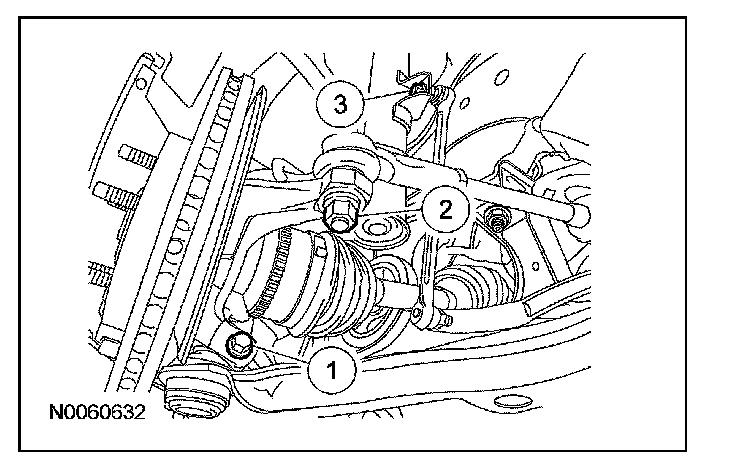 3
2
1
N0060632