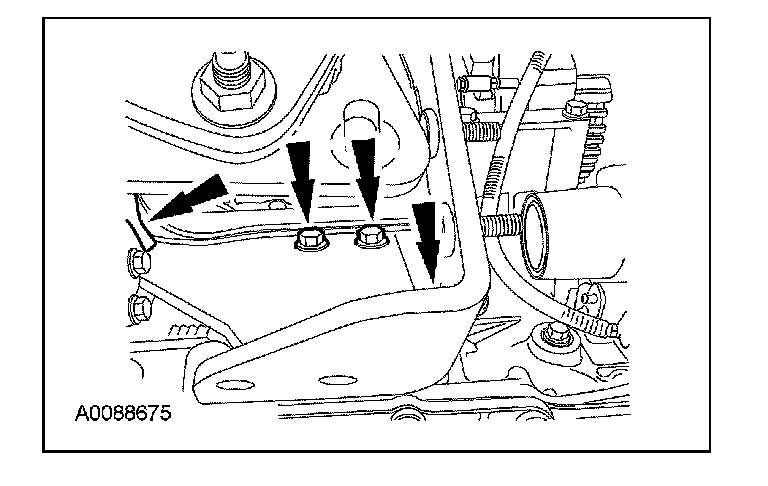 A0088675