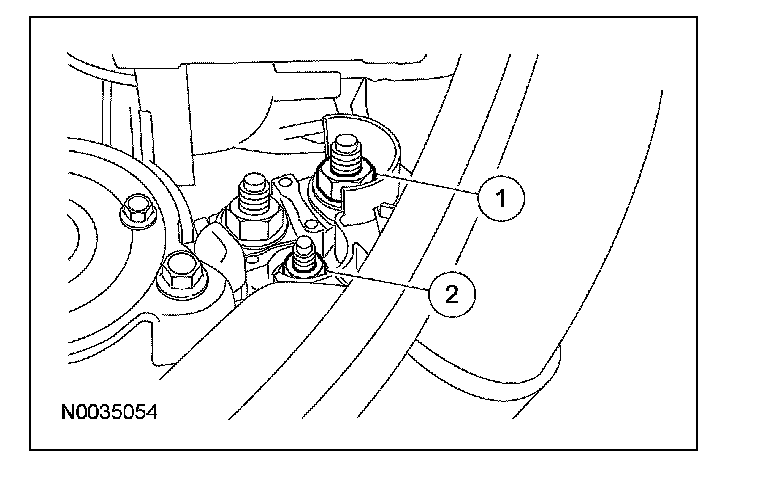 1
2
N0035054