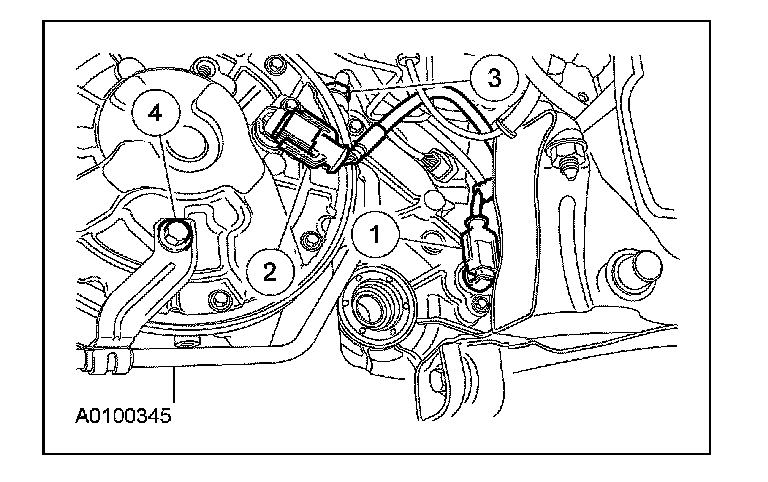 3
4
1
2
A0100345