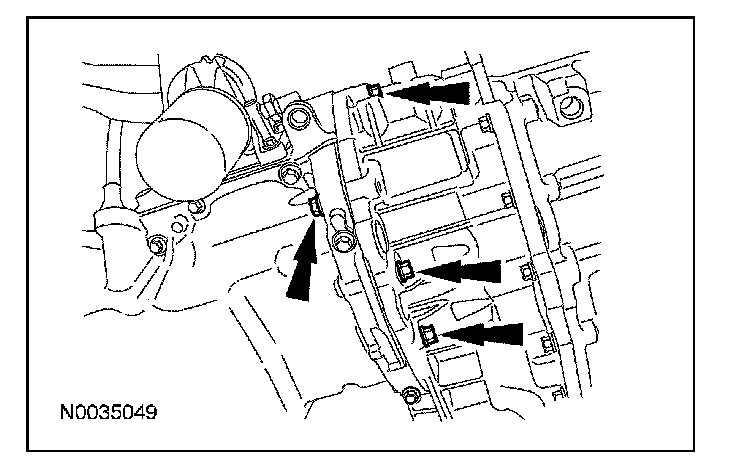 N0035049