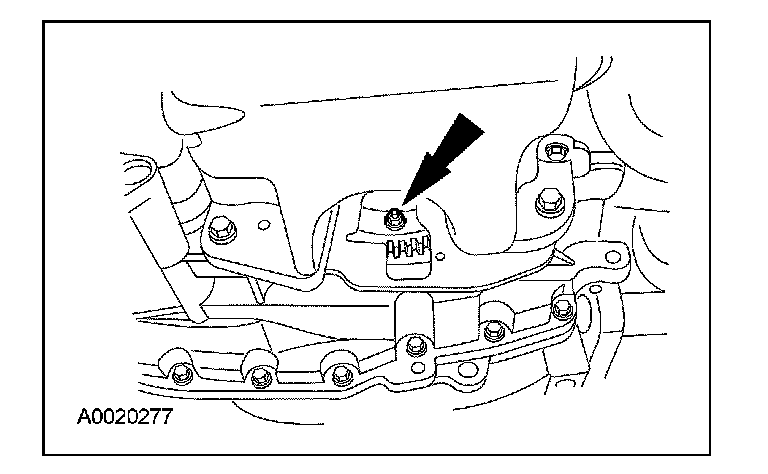 A0020277