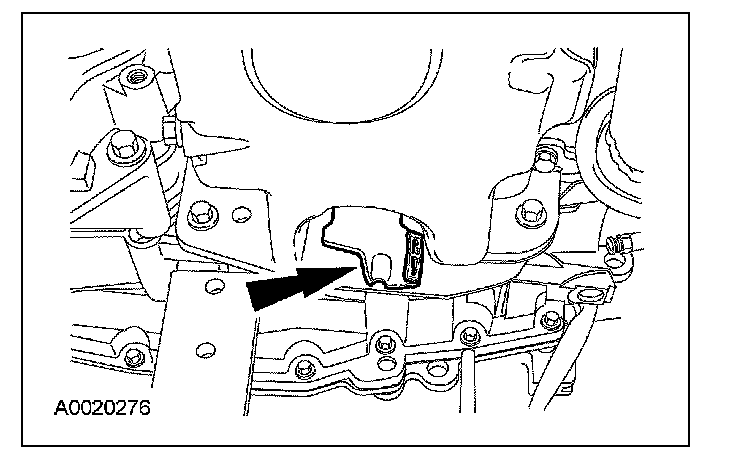 A0020276