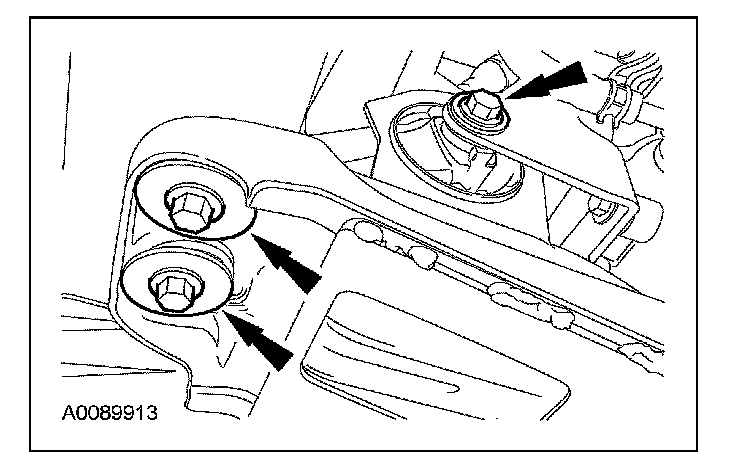 A0089913