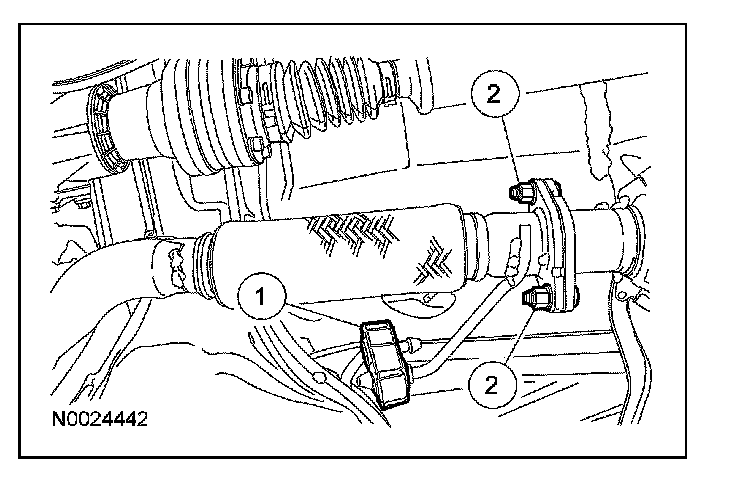 2
1
2
N0024442