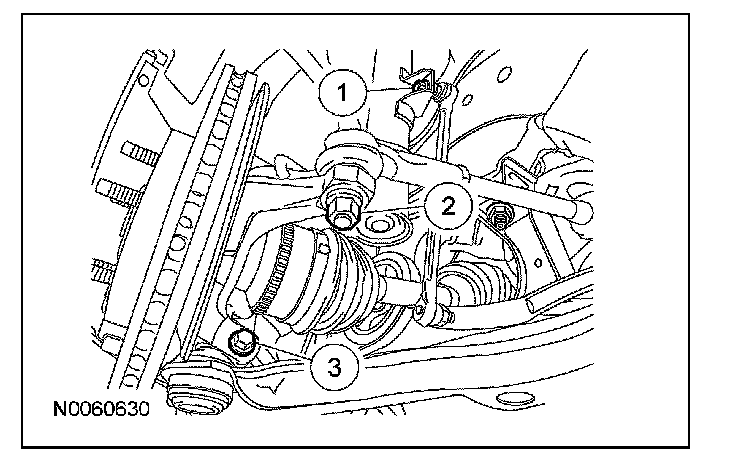 1
2
3
N0060630