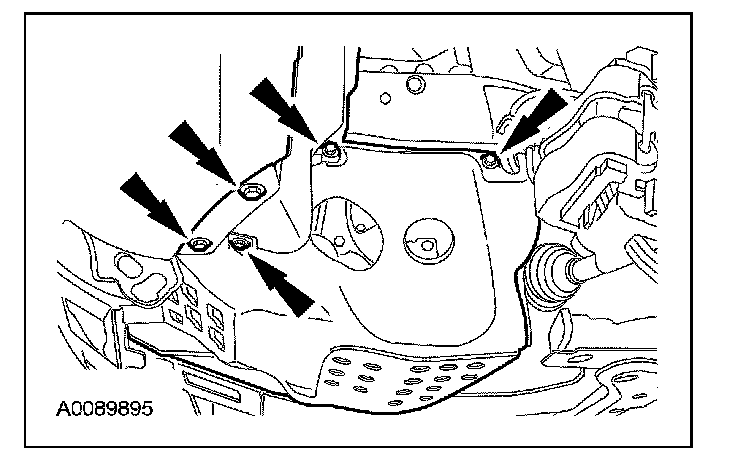 A0089895