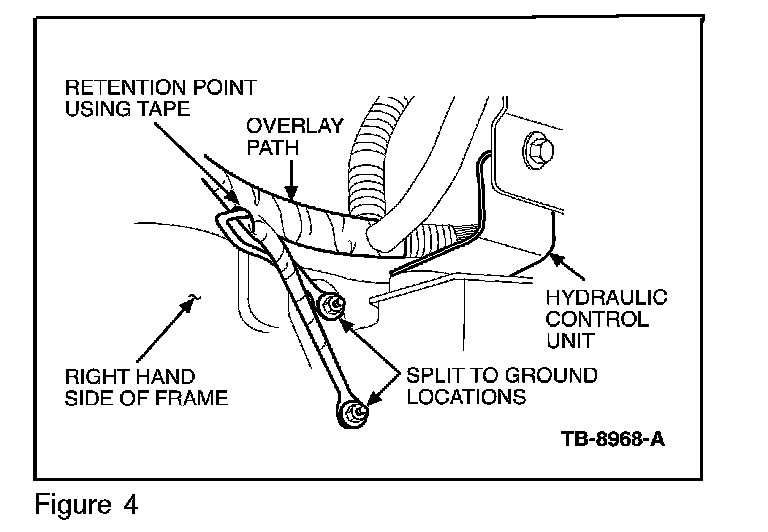 RETENTION POINT USING TAPE

OVERLAY PATH

HYDRAULIC CONTROL UNIT

RIGHT HAND SIDE OF FRAME

SPLIT TO GROUND LOCATIONS

TB-8968-A

Figure 4