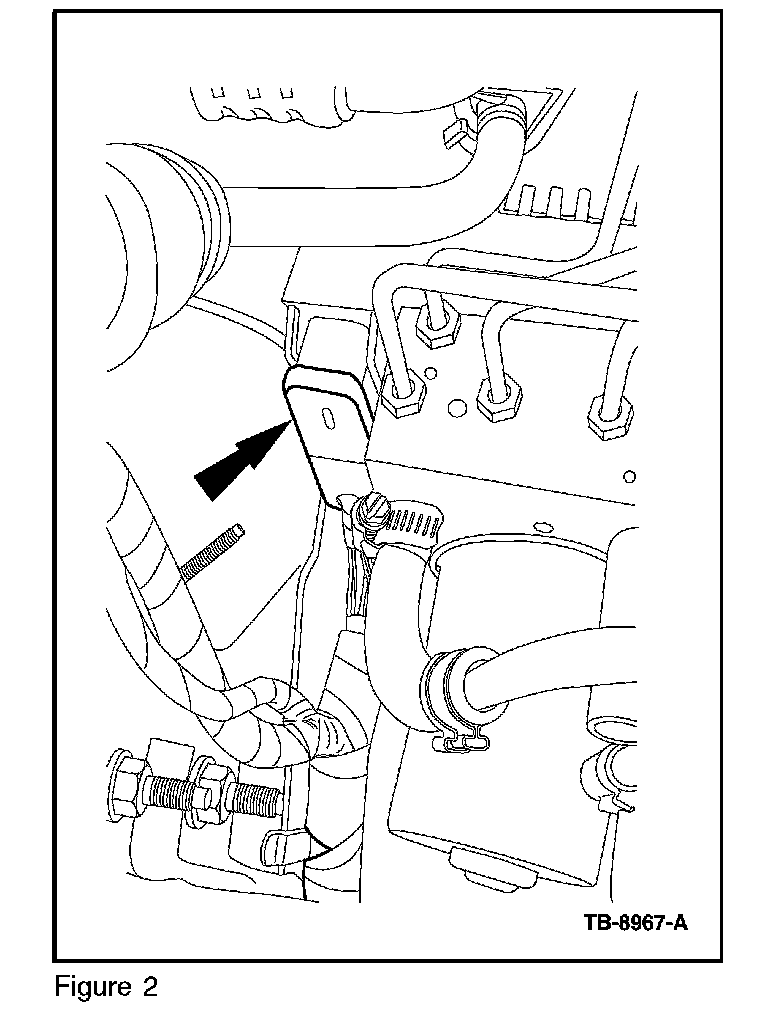 TB-8967-A

Figure 2