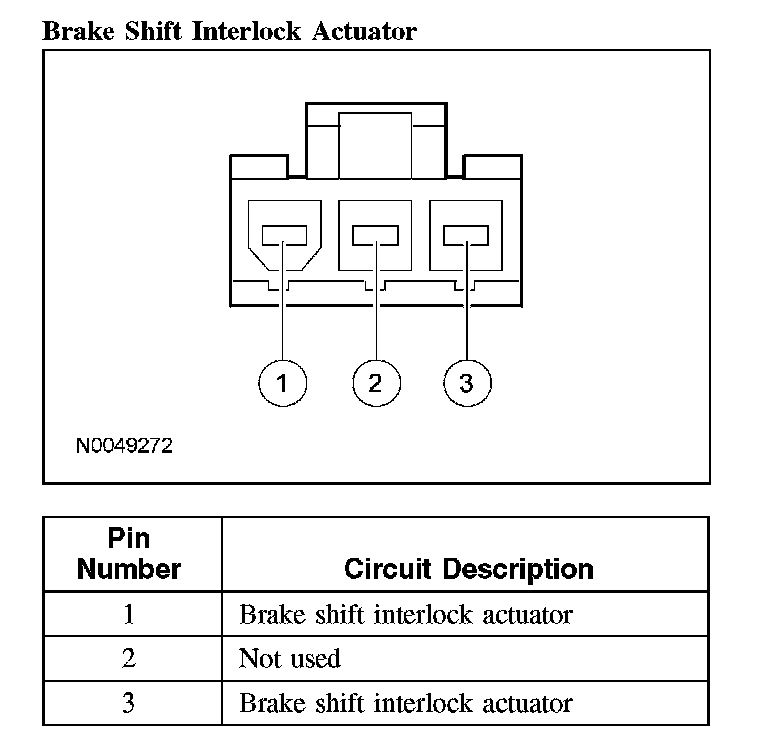 Brake Shift Interlock Actuator

1
2
3

N0049272

| Pin Number | Circuit Description |
|---|---|
| 1 | Brake shift interlock actuator |
| 2 | Not used |
| 3 | Brake shift interlock actuator |