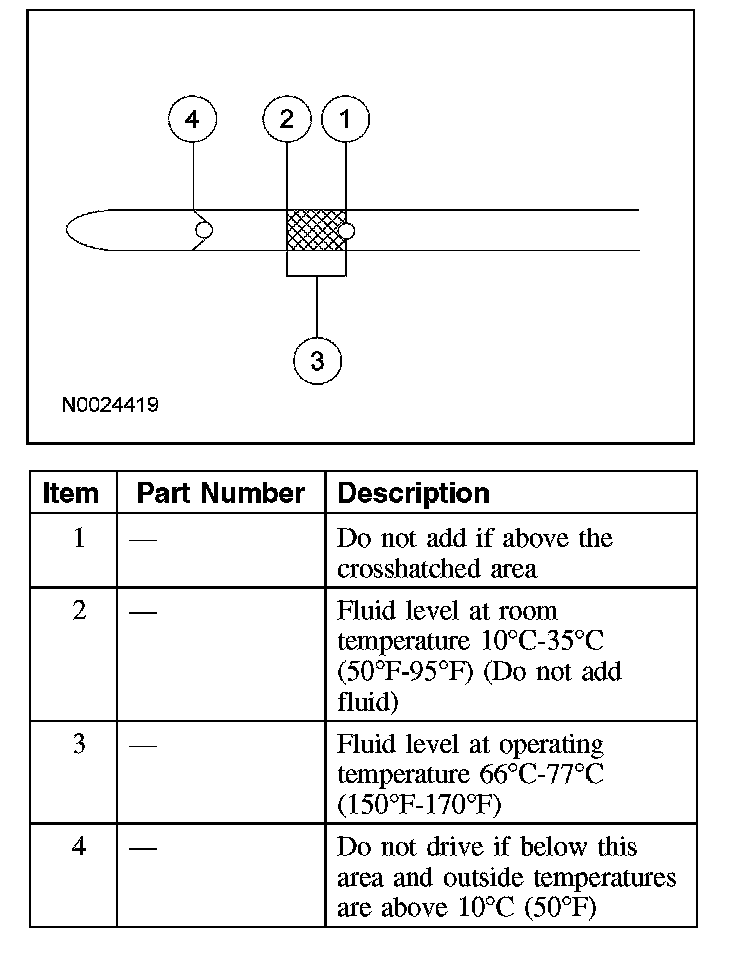 4

2

1

3

N0024419

| Item | Part Number | Description |
|---|---|---|
| 1 | — | Do not add if above the crosshatched area |
| 2 | — | Fluid level at room temperature 10°C-35°C (50°F-95°F) (Do not add fluid) |
| 3 | — | Fluid level at operating temperature 66°C-77°C (150°F-170°F) |
| 4 | — | Do not drive if below this area and outside temperatures are above 10°C (50°F) |