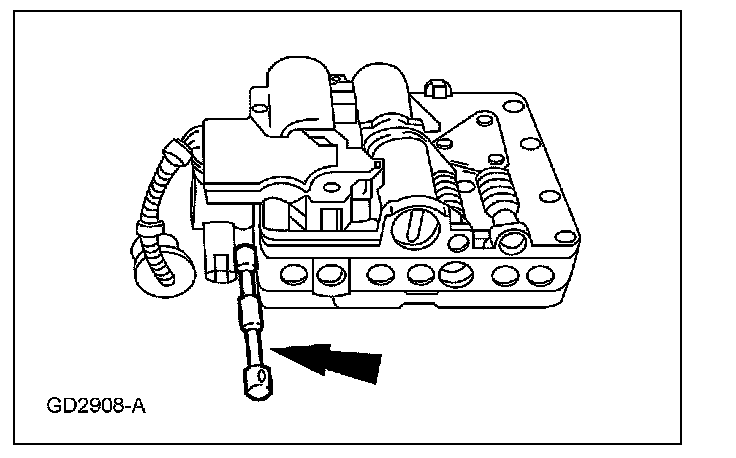 GD2908-A