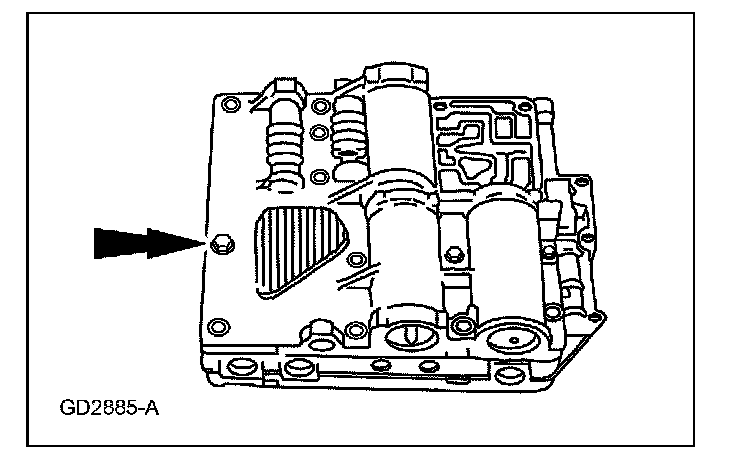 GD2885-A