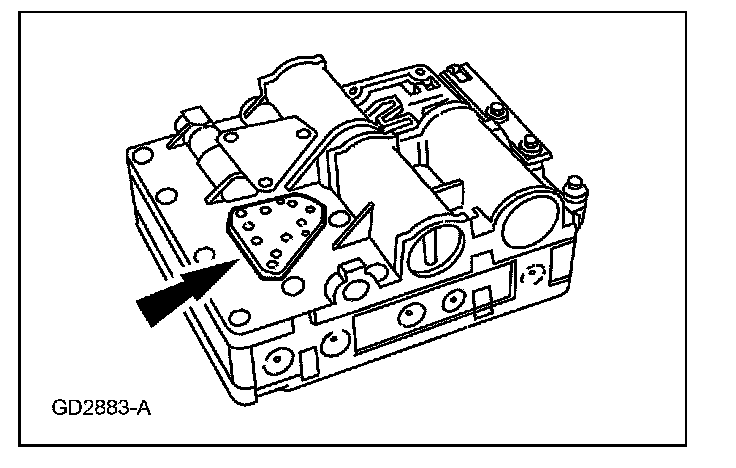 GD2883-A