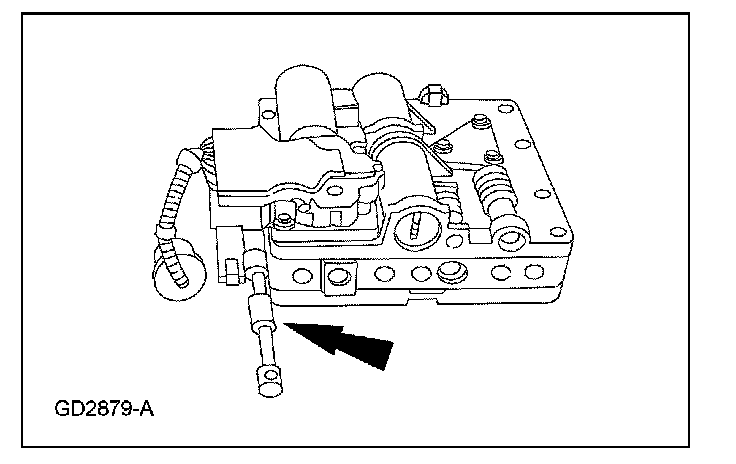 GD2879-A