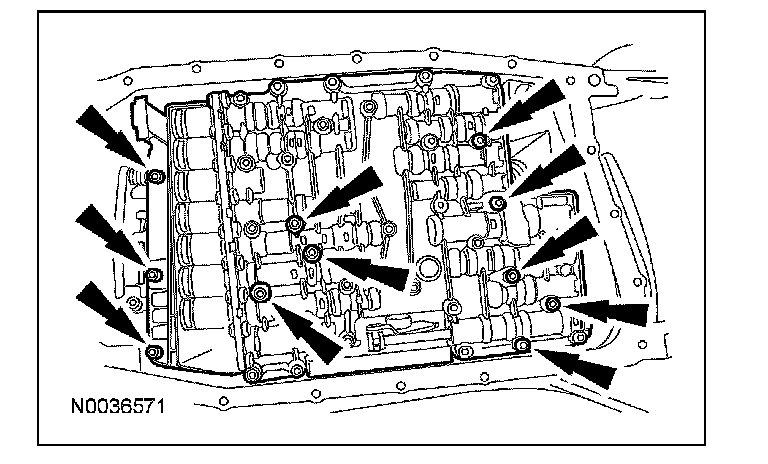 N0036571