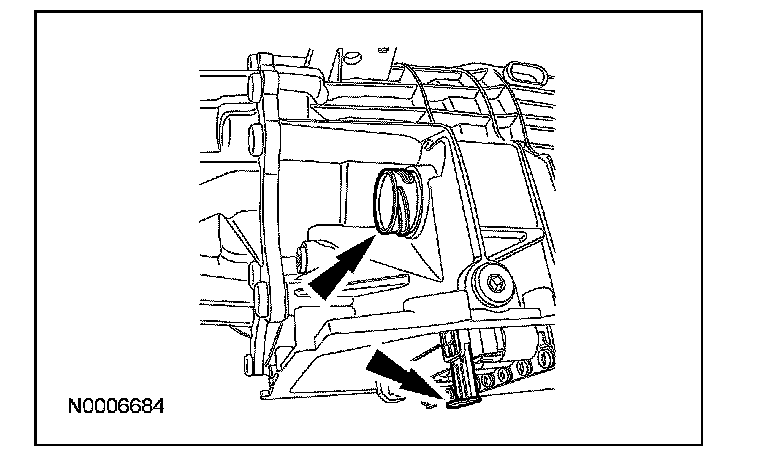 N0006684