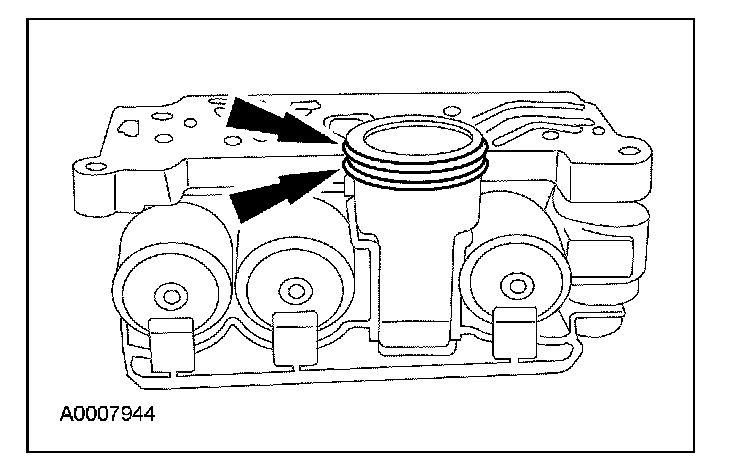 A0007944