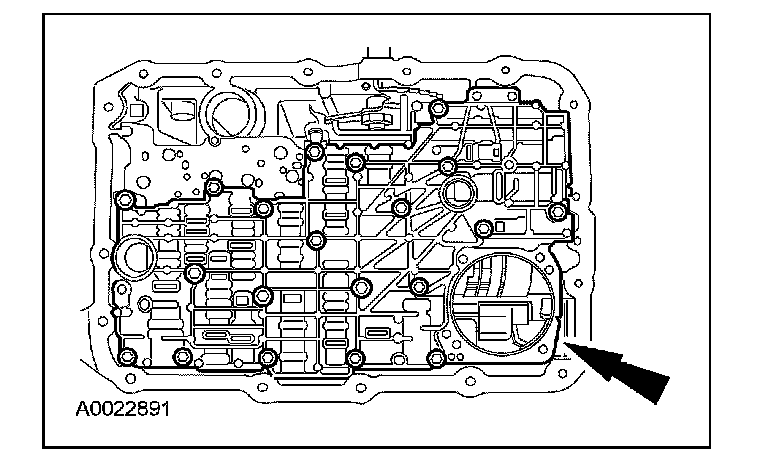 A0022891