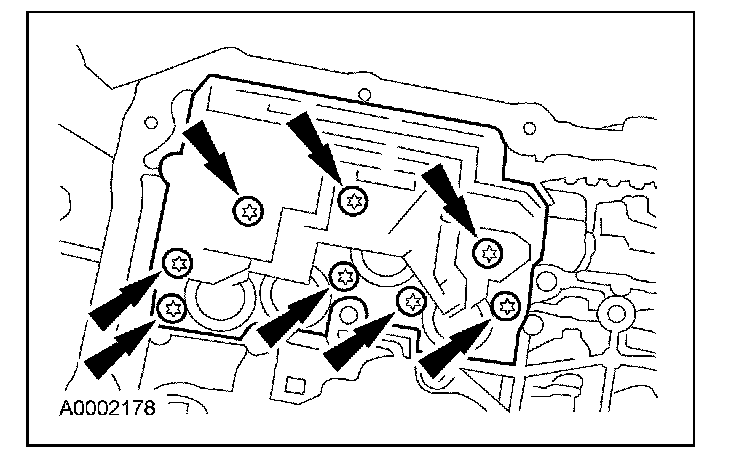 A0002178