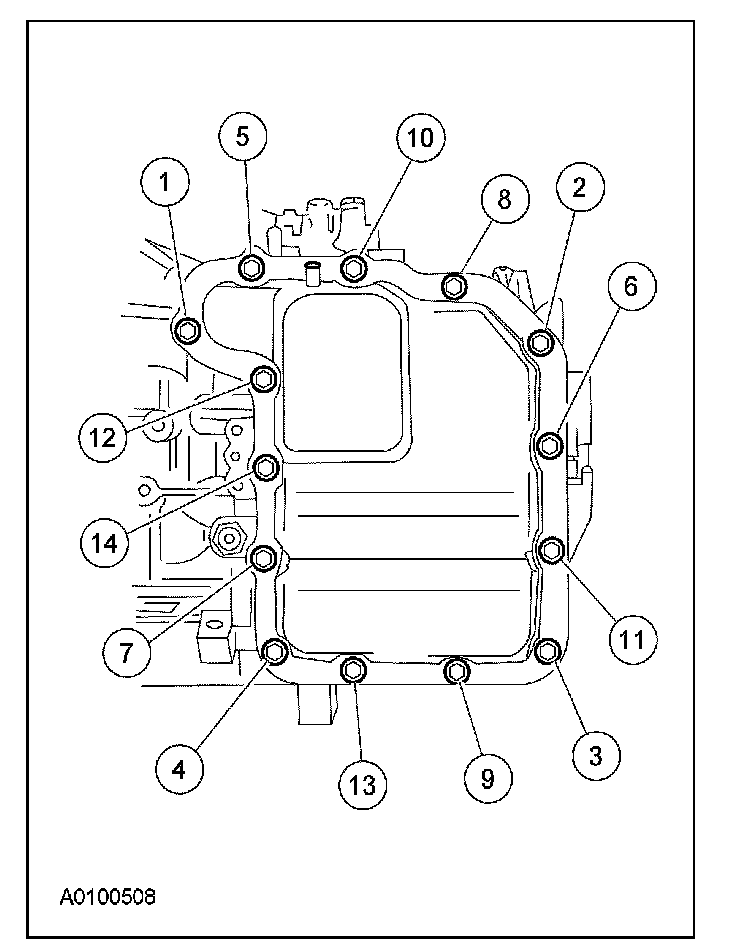 5
10
1
8
2
6
12
14
7
11
4
13
9
3
A0100508