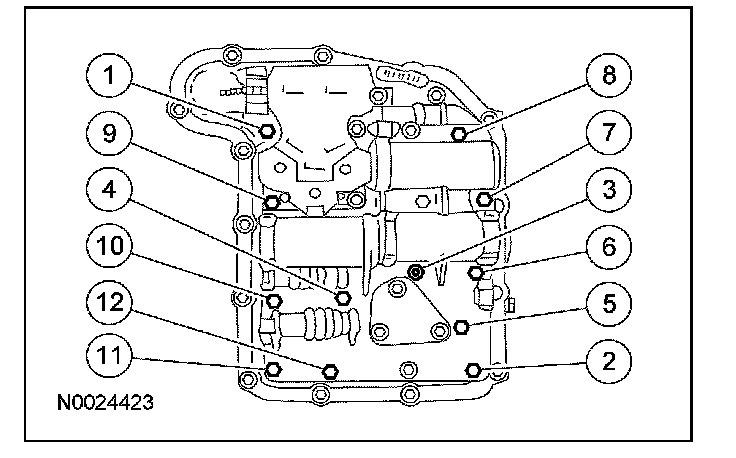 1
9
4
10
12
11
8
7
3
6
5
2
N0024423