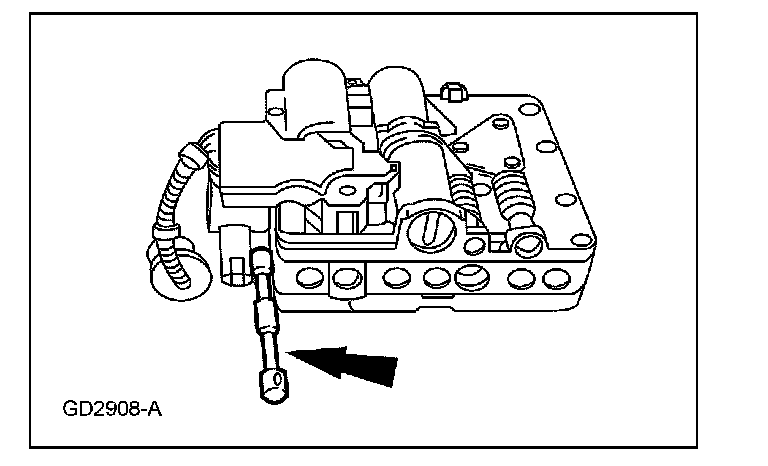 GD2908-A