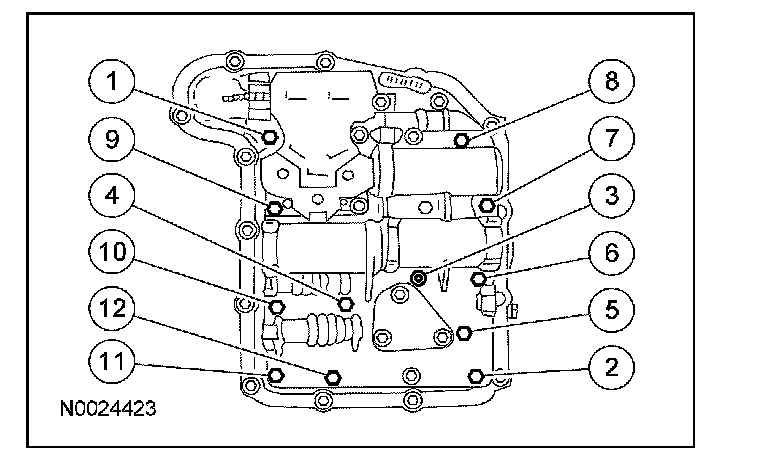 1
9
4
10
12
11
8
7
3
6
5
2
N0024423