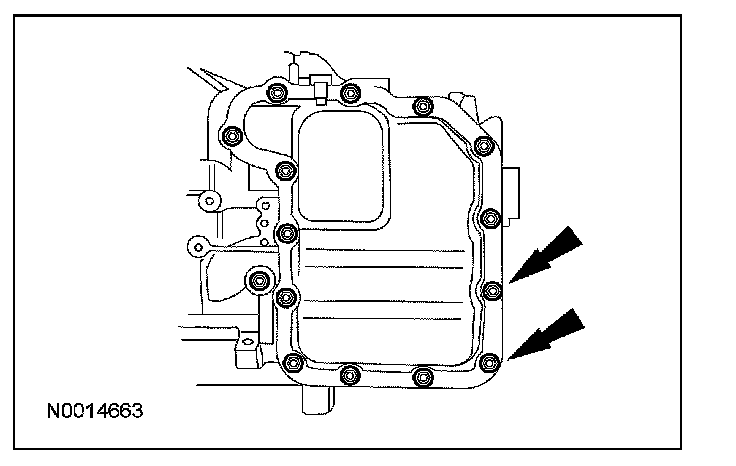 N0014663