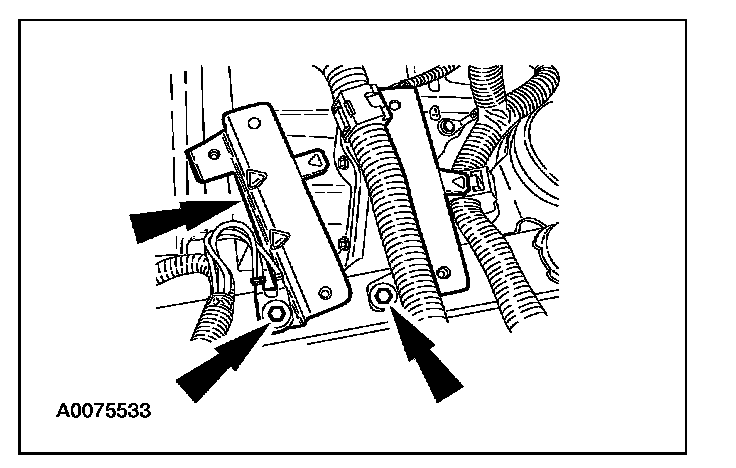 A0075533