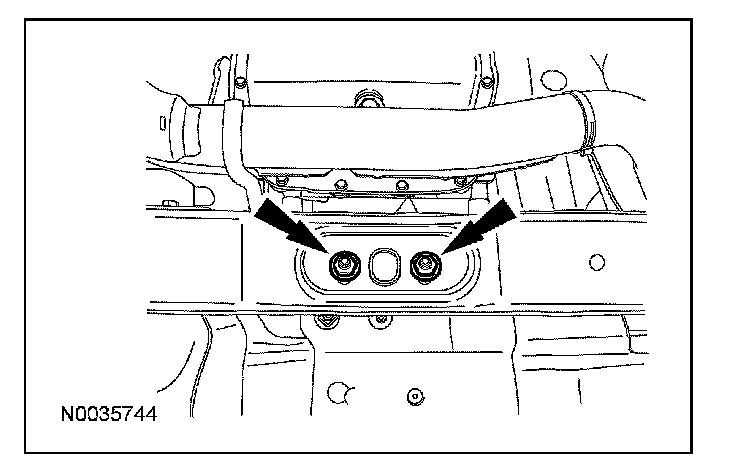 N0035744