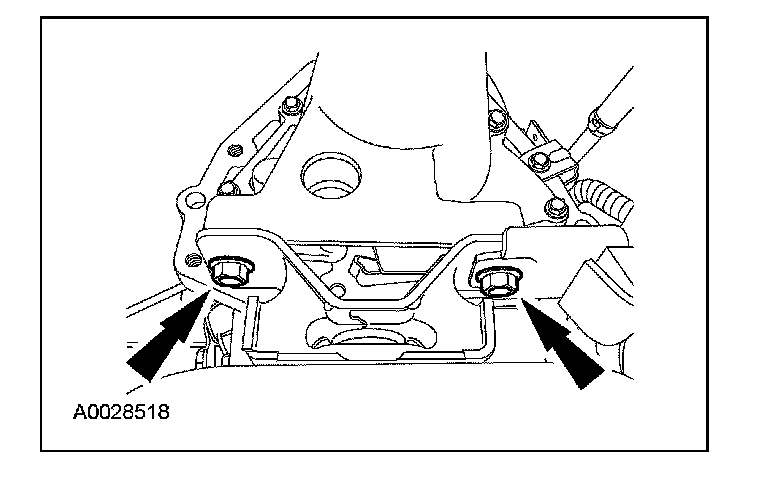 A0028518