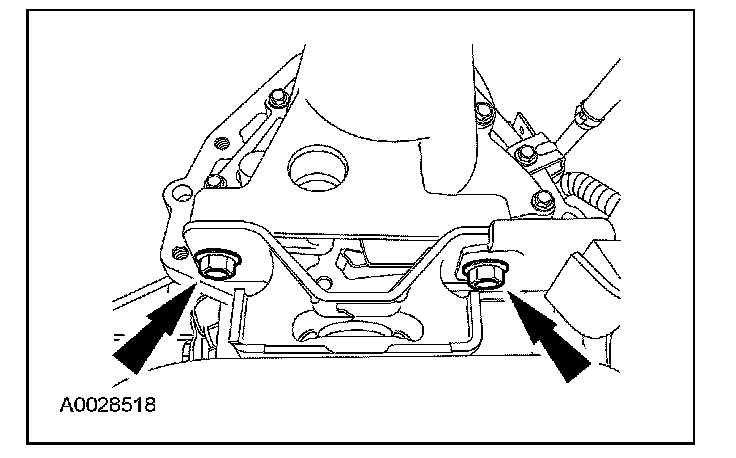 A0028518