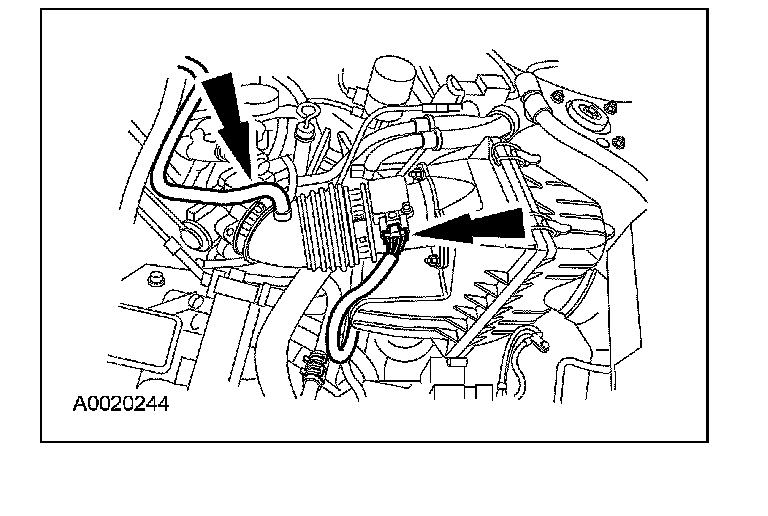 A0020244