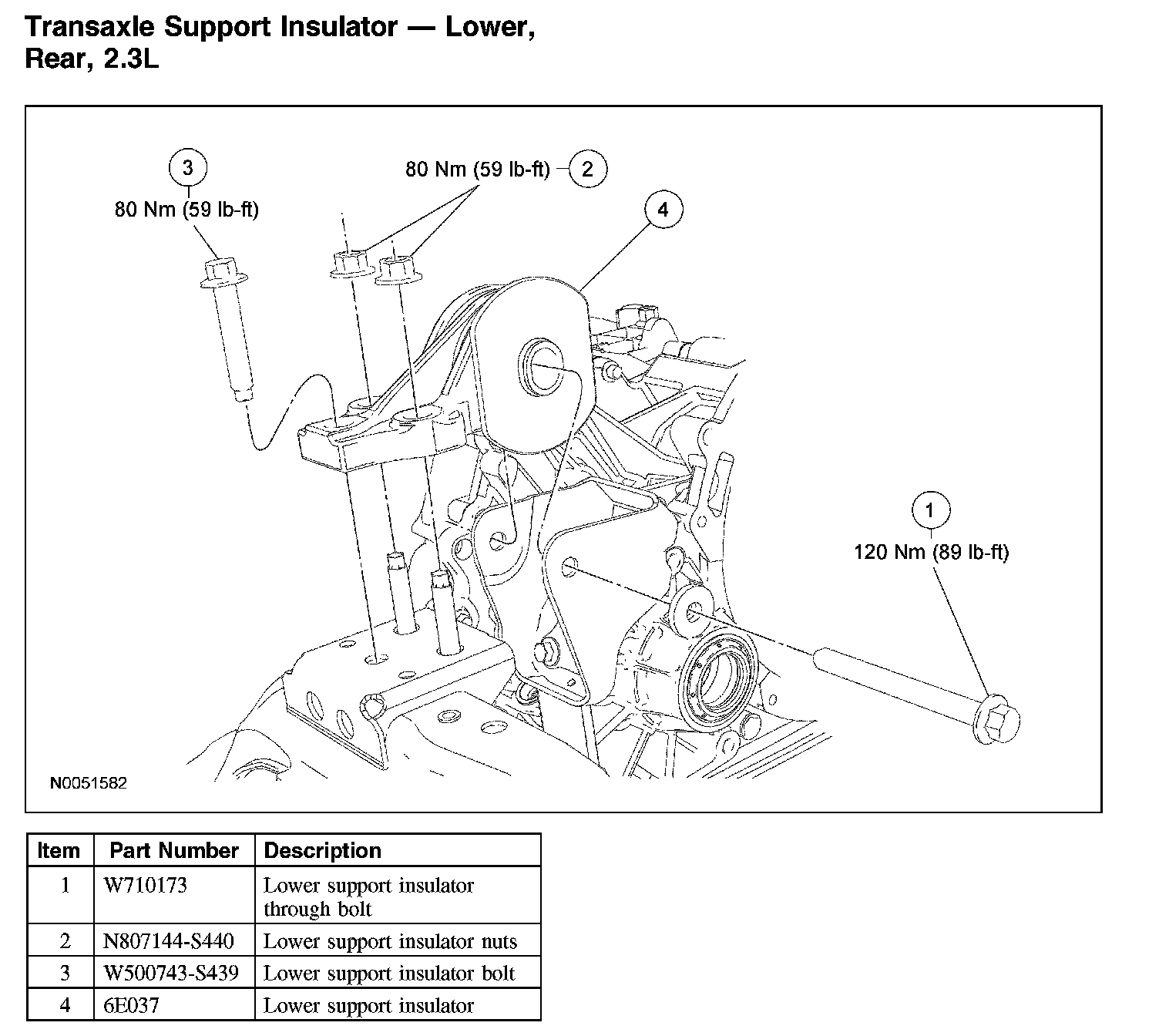 Transaxle Support Insulator — Lower, Rear, 2.3L

3
80 Nm (59 lb-ft)

80 Nm (59 lb-ft)
2

4

1
120 Nm (89 lb-ft)

N0051582

| Item | Part Number | Description |
|---|---|---|
| 1 | W710173 | Lower support insulator through bolt |
| 2 | N807144-S440 | Lower support insulator nuts |
| 3 | W500743-S439 | Lower support insulator bolt |
| 4 | 6E037 | Lower support insulator |