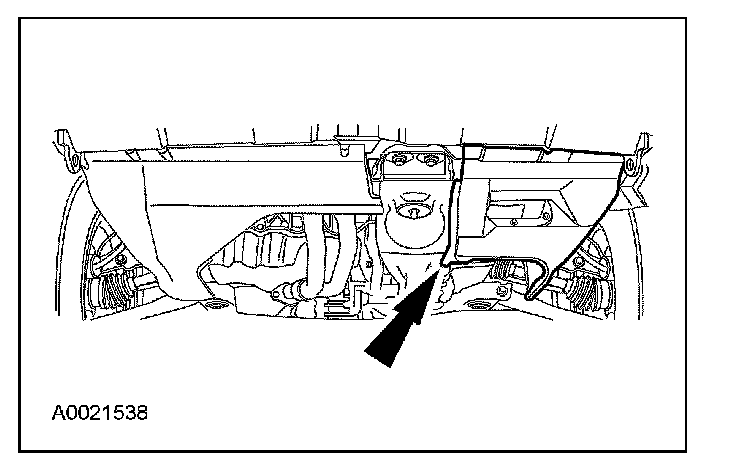 A0021538