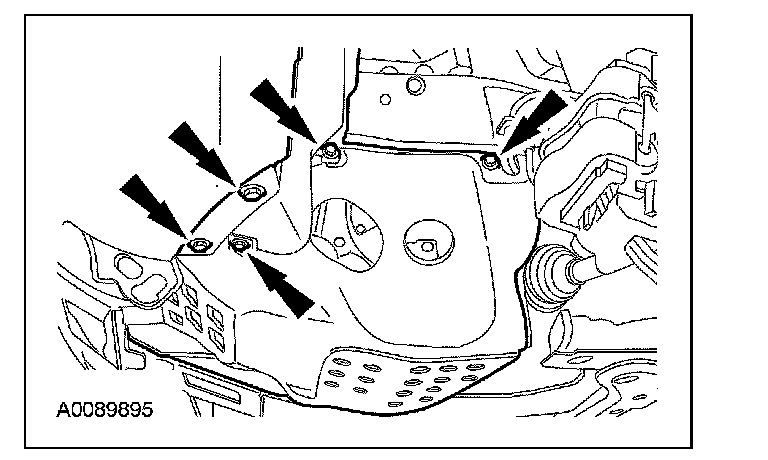 A0089895