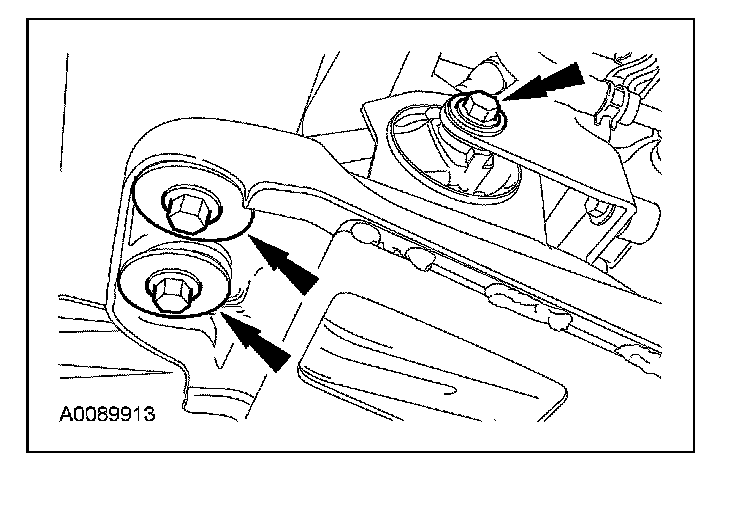 A0089913