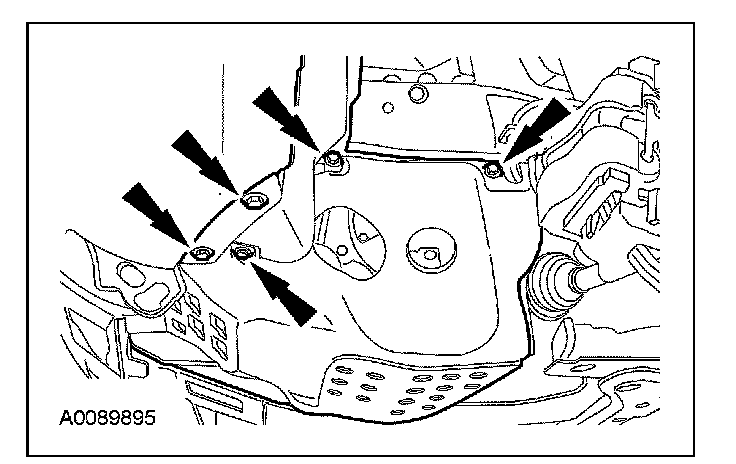 A0089895