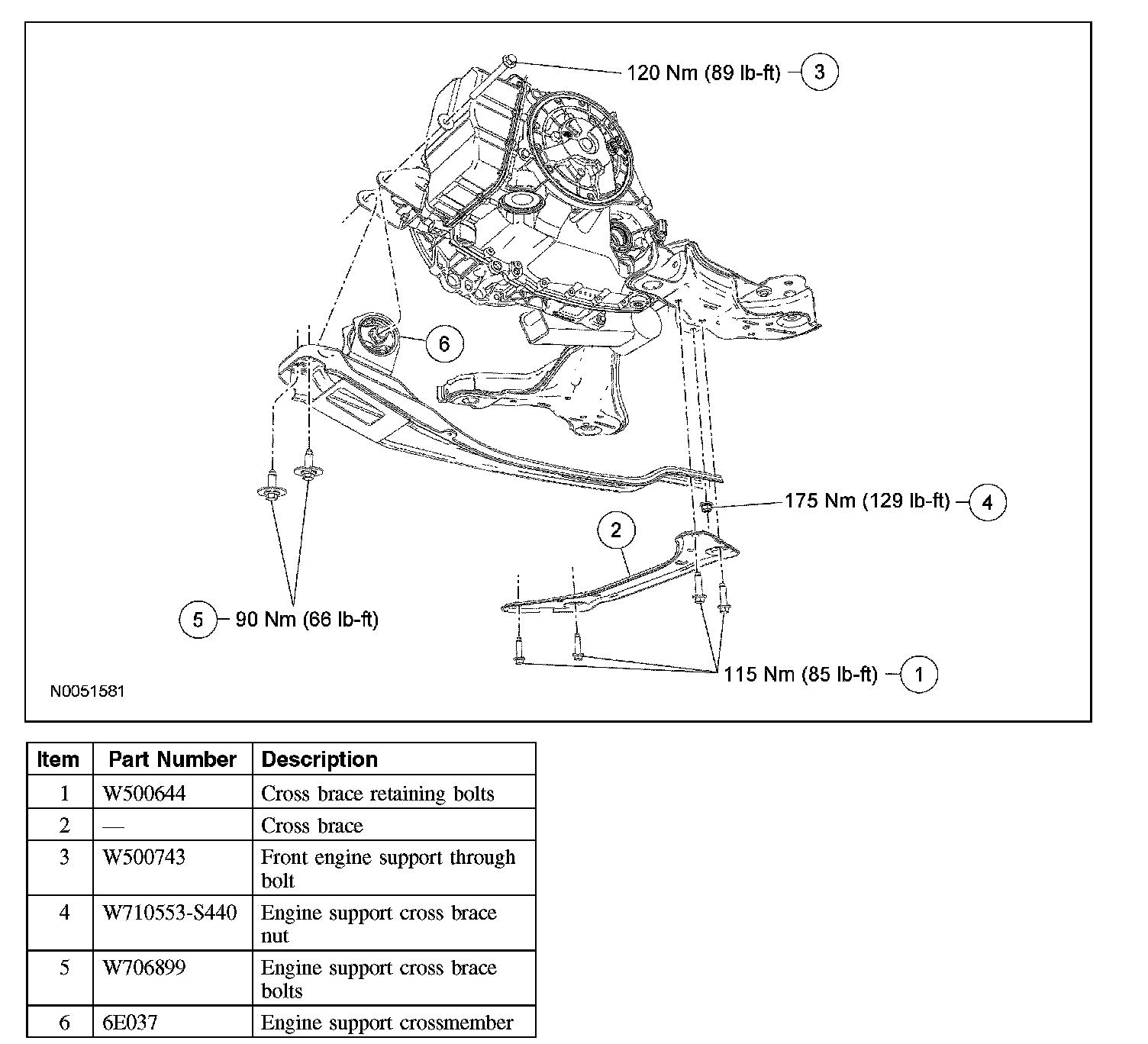 120 Nm (89 lb-ft) 3

6

175 Nm (129 lb-ft) 4

2

5 90 Nm (66 lb-ft)

115 Nm (85 lb-ft) 1

N0051581

| Item | Part Number | Description |
|---|---|---|
| 1 | W500644 | Cross brace retaining bolts |
| 2 | — | Cross brace |
| 3 | W500743 | Front engine support through bolt |
| 4 | W710553-S440 | Engine support cross brace nut |
| 5 | W706899 | Engine support cross brace bolts |
| 6 | 6E037 | Engine support crossmember |