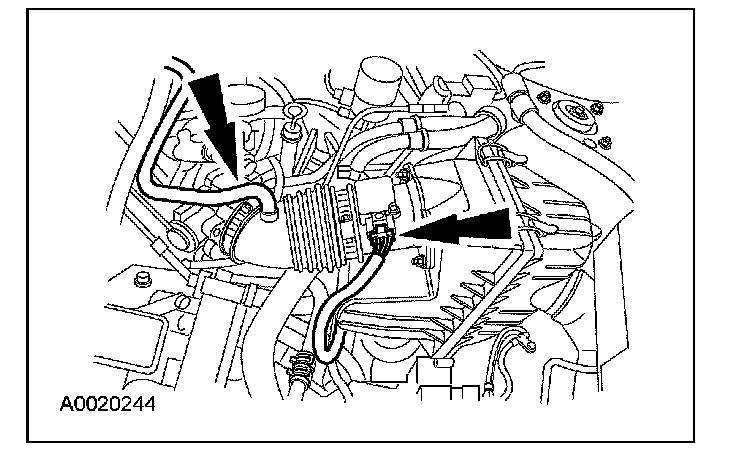 A0020244