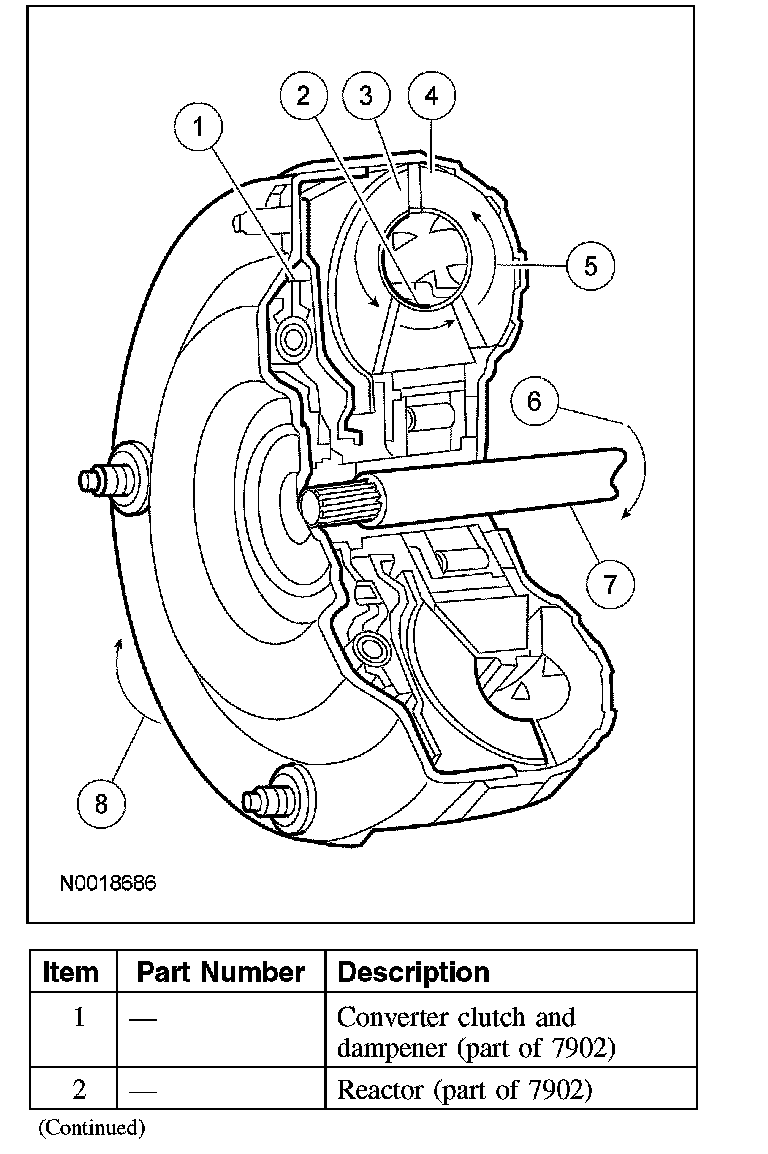 1
2
3
4
5
6
7
8

N0018686

| Item | Part Number | Description |
|---|---|---|
| 1 | — | Converter clutch and dampener (part of 7902) |
| 2 | — | Reactor (part of 7902) |

(Continued)