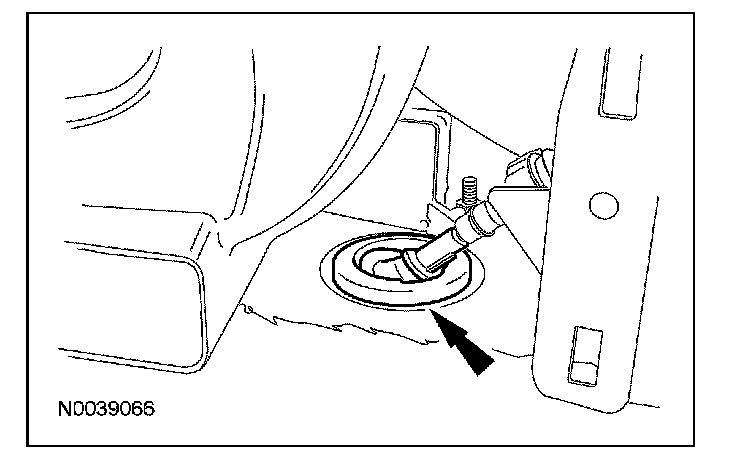 N0039066