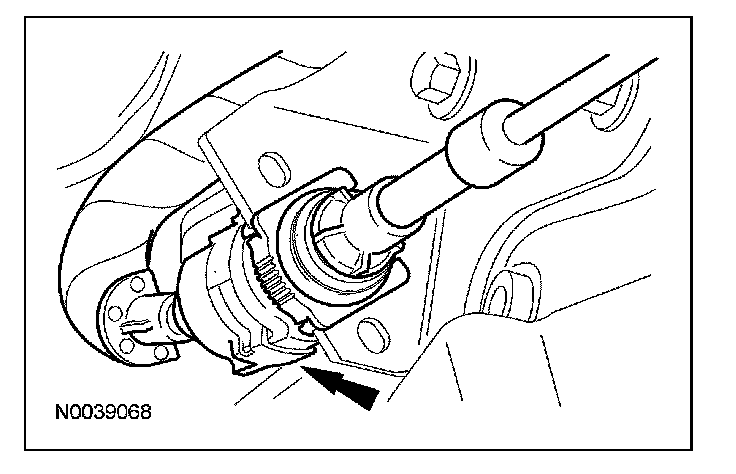 N0039068