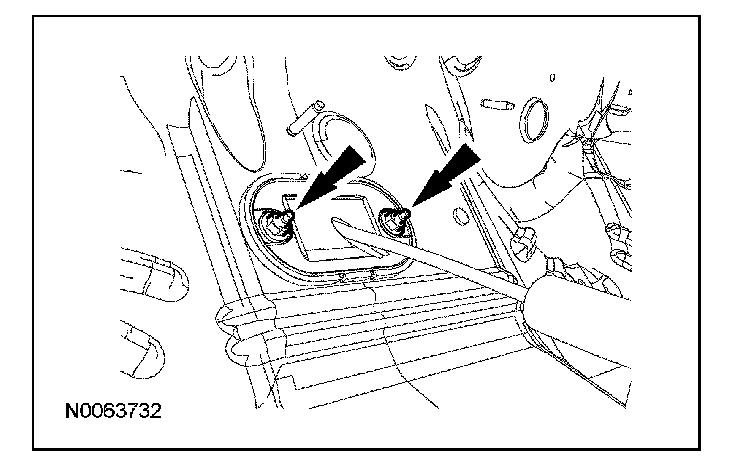 N0063732