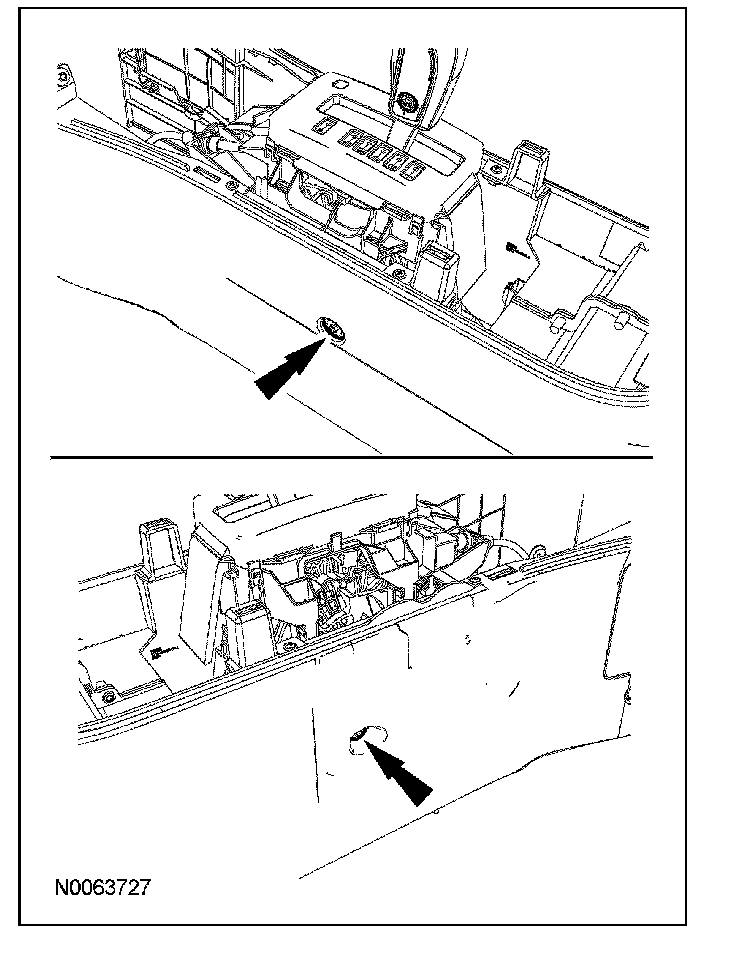 N0063727