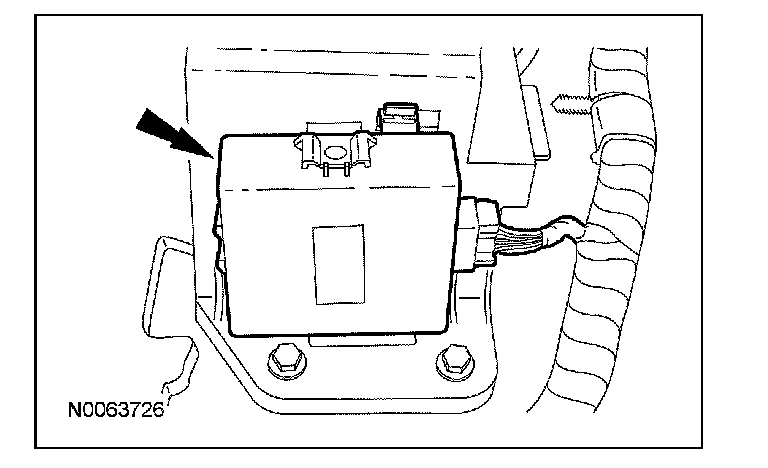 N0063726