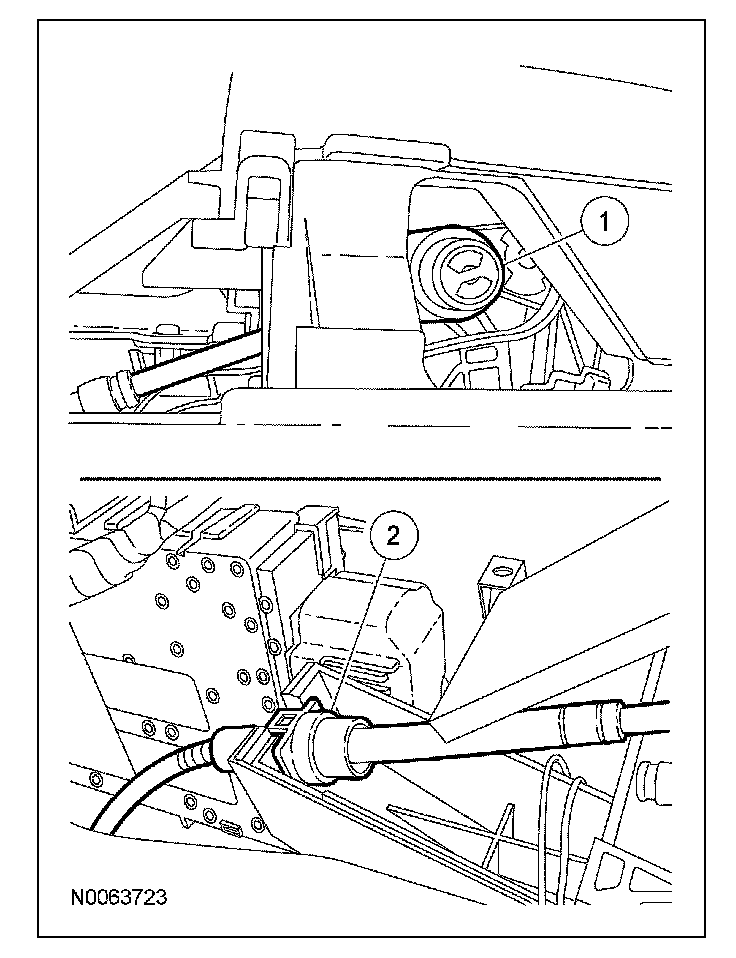 1

2

N0063723