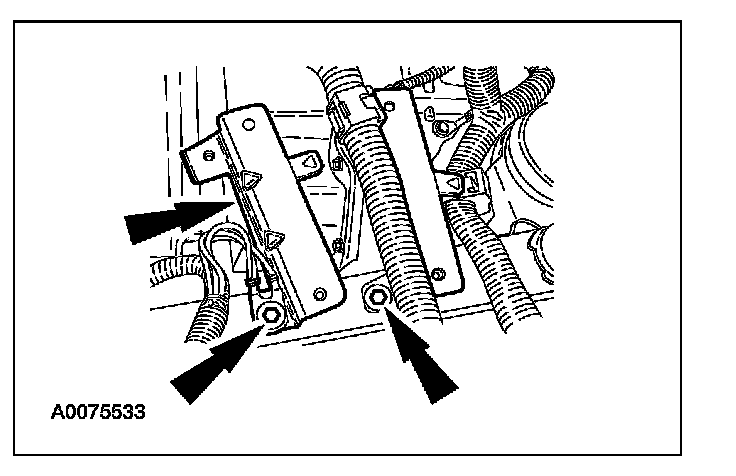 A0075533