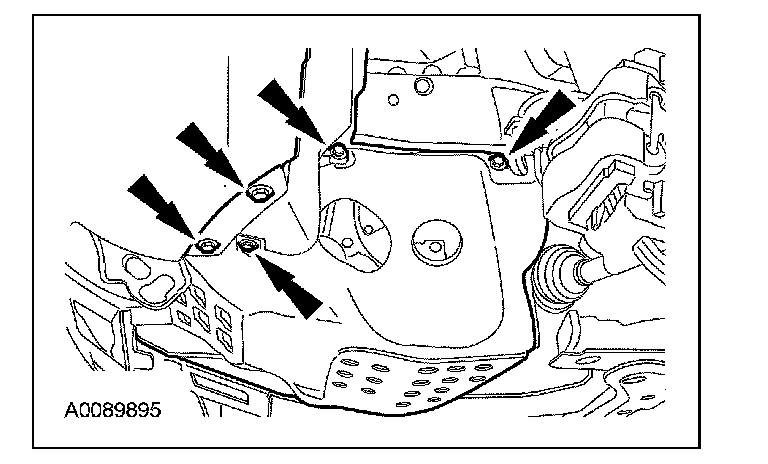 A0089895